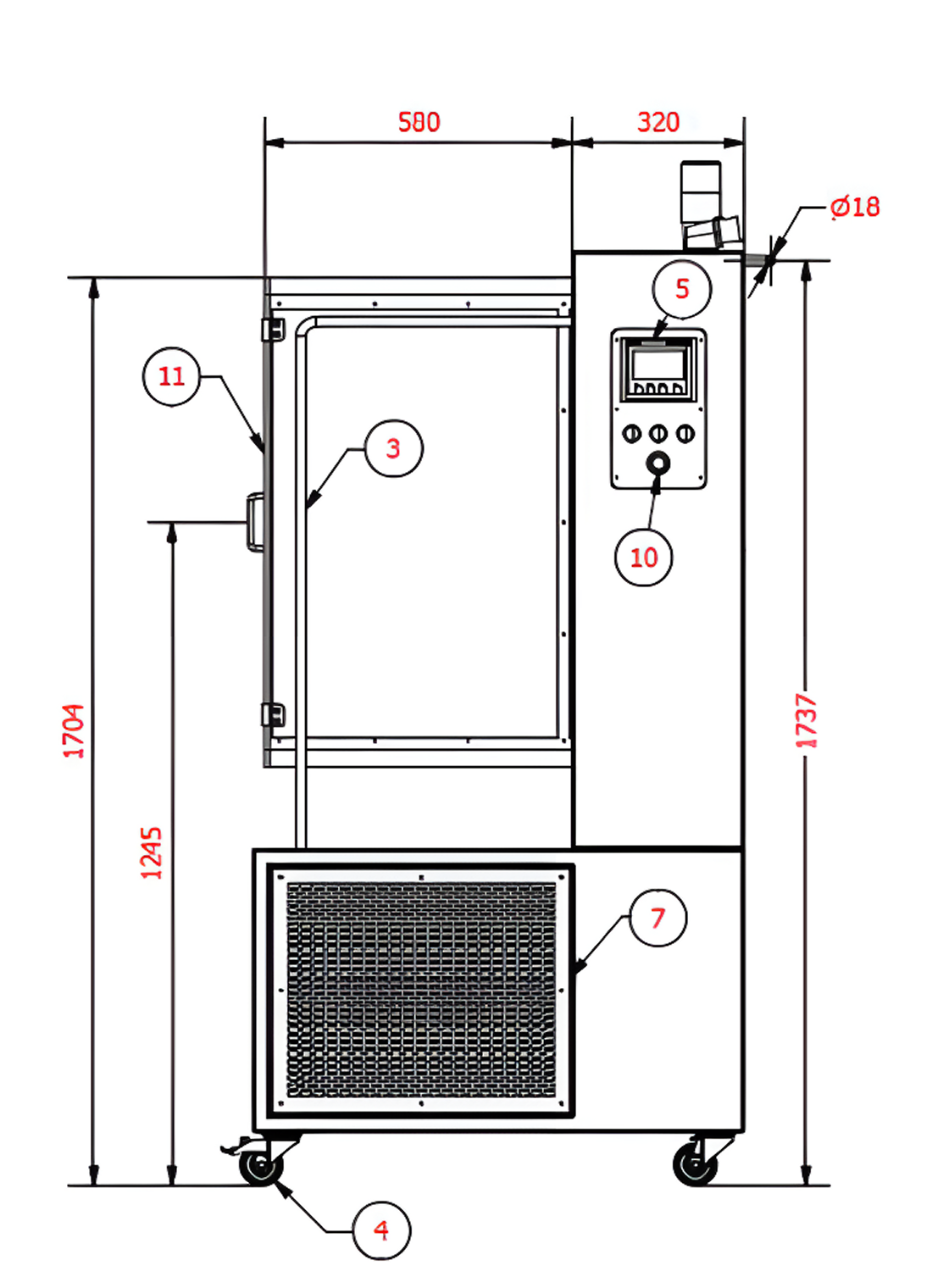 580
320
Ø18
5
11
3
10
1704
1245
1737
7
4